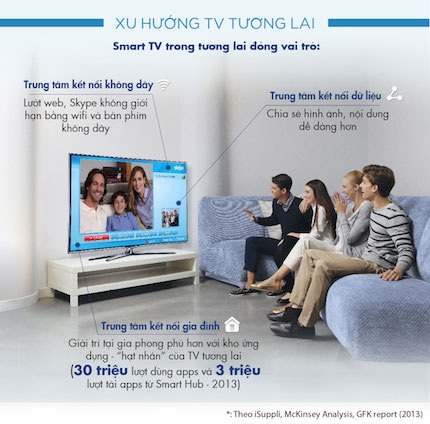 XU HƯỚNG TV TƯƠNG LAI

Smart TV trong tương lai đóng vai trò:

Trung tâm kết nối không dây

Lướt web, Skype không giới hạn bằng wifi và bàn phím không dây

Trung tâm kết nối dữ liệu

Chia sẻ hình ảnh, nội dung dễ dàng hơn

skype

Trung tâm kết nối gia đình

Giải trí tại gia phong phú hơn với kho ứng dụng - "hạt nhân" của TV tương lai (30 triệu lượt dùng apps và 3 triệu lượt tải apps từ Smart Hub - 2013)

*: Theo iSuppli, McKinsey Analysis, GFK report (2013)